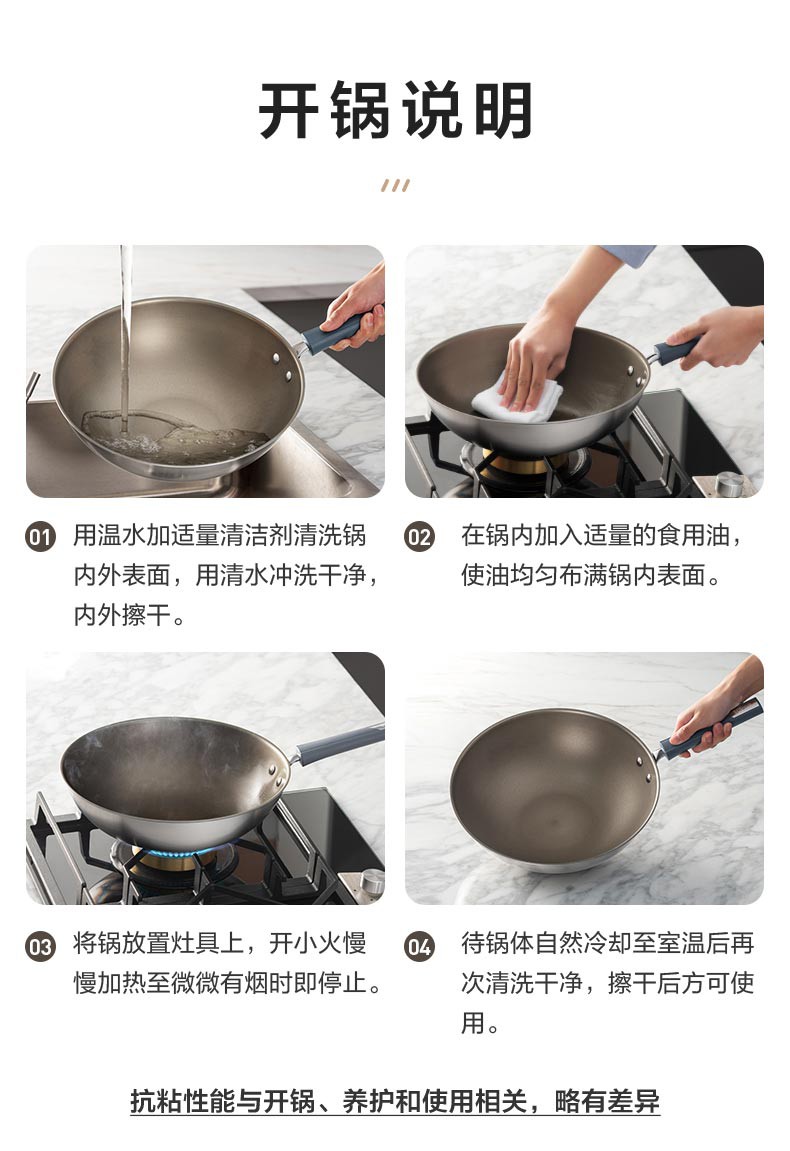 开锅说明

01 用温水加适量清洁剂清洗锅内外表面，用清水冲洗干净，内外擦干。

02 在锅内加入适量的食用油，使油均匀布满锅内表面。

03 将锅放置灶具上，开小火慢慢加热至微微有烟时即停止。

04 待锅体自然冷却至室温后再次清洗干净，擦干后方可使用。

抗粘性能与开锅、养护和使用相关，略有差异