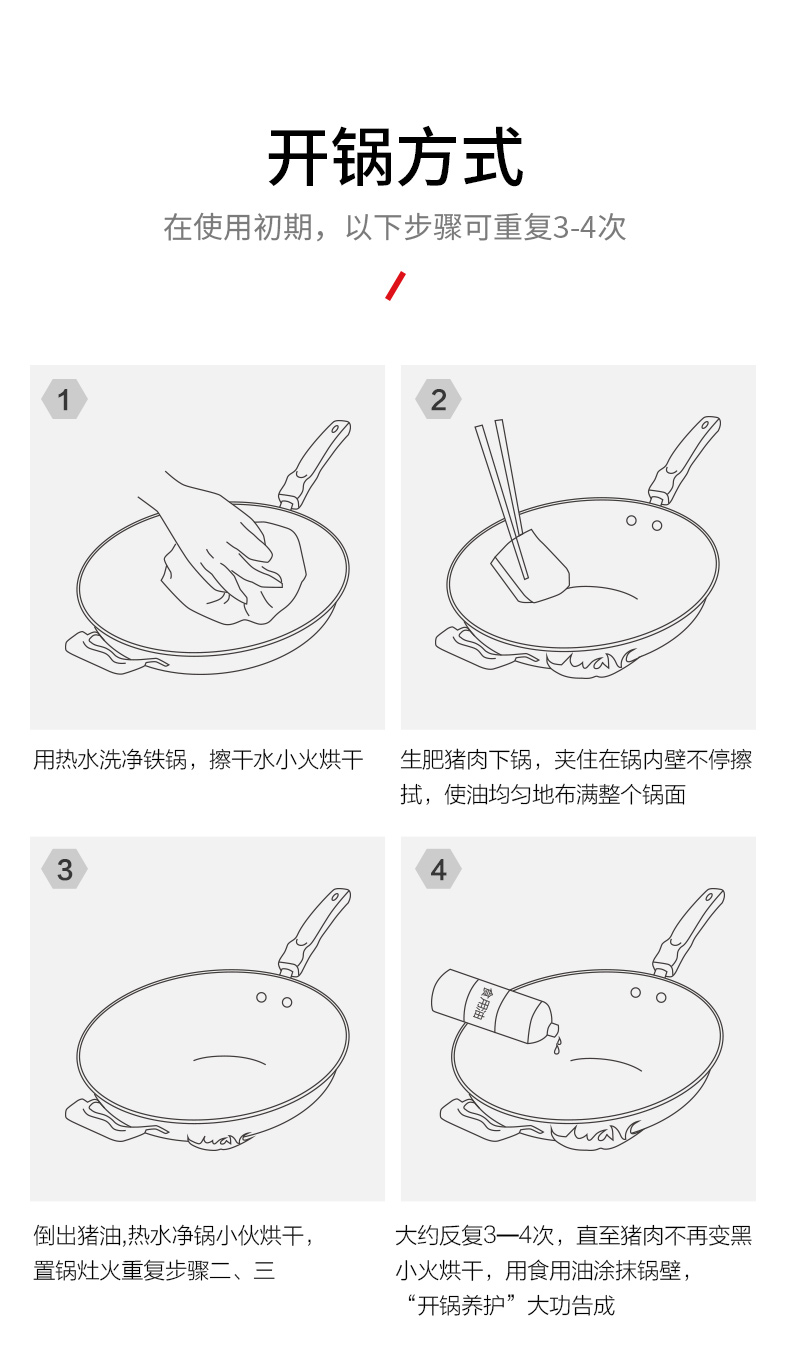 开锅方式

在使用初期，以下步骤可重复3-4次

1

用热水洗净铁锅，擦干水小火烘干

2

生肥猪肉下锅，夹住在锅内壁不停擦拭，使油均匀地布满整个锅面

3

倒出猪油,热水净锅小伙烘干，置锅灶火重复步骤二、三

4

食用油

大约反复3—4次，直至猪肉不再变黑小火烘干，用食用油涂抹锅壁，“开锅养护”大功告成