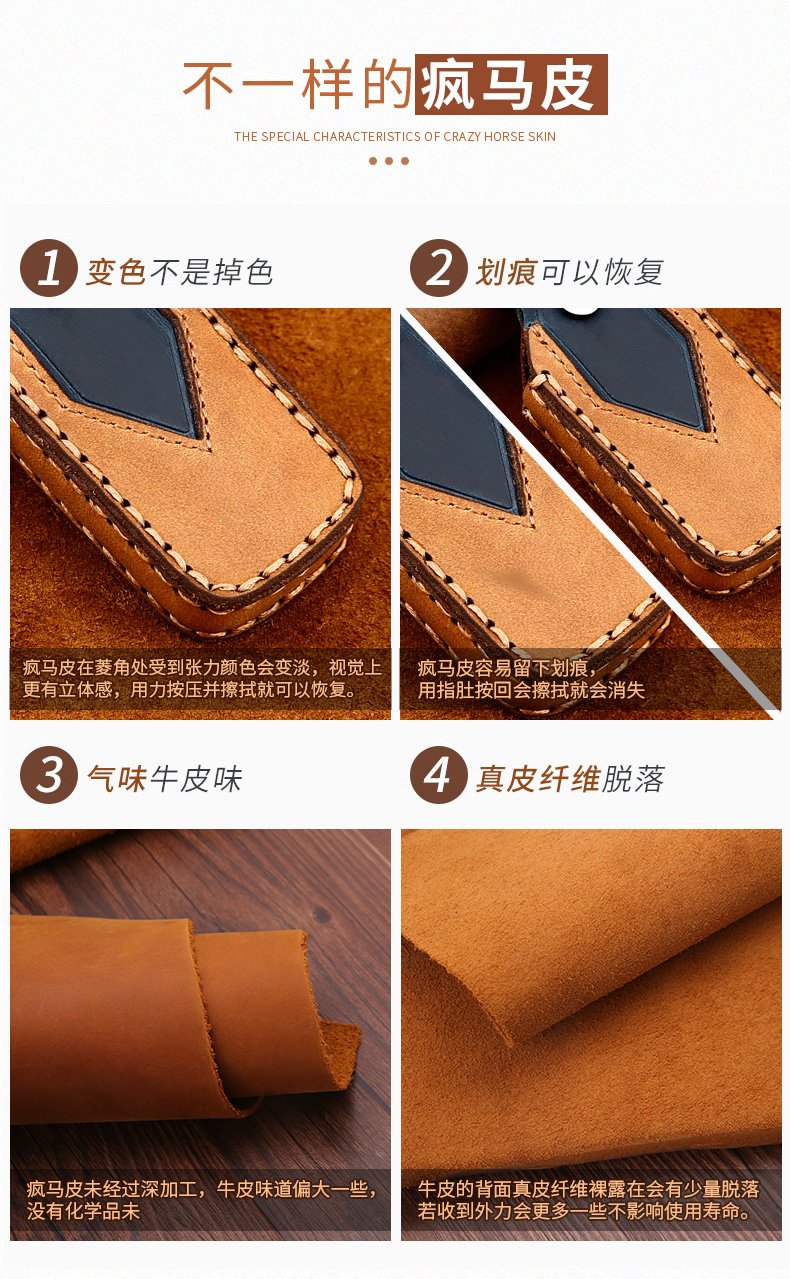 不一样的疯马皮

THE SPECIAL CHARACTERISTICS OF CRAZY HORSE SKIN

1 变色不是掉色

疯马皮在菱角处受到张力颜色会变淡，视觉上更有立体感，用力按压并擦拭就可以恢复。

2 划痕可以恢复

疯马皮容易留下划痕，用指肚按回会擦拭就会消失

3 气味牛皮味

疯马皮未经过深加工，牛皮味道偏大一些，没有化学品未

4 真皮纤维脱落

牛皮的背面真皮纤维裸露在会有少量脱落若收到外力会更多一些不影响使用寿命。