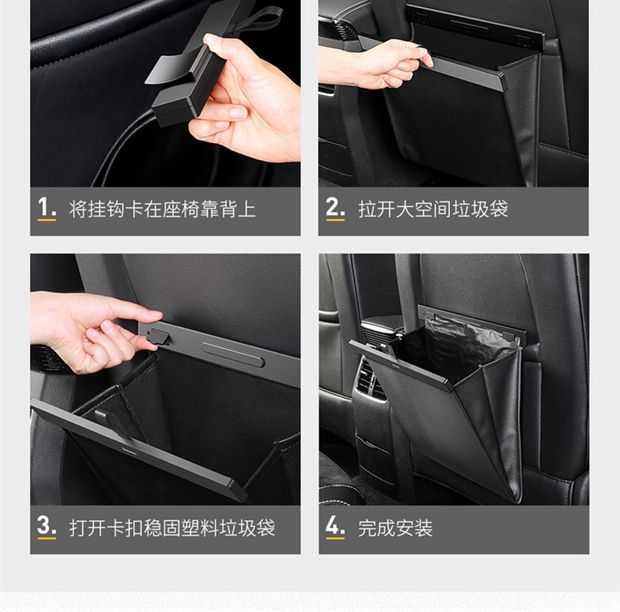 1. 将挂钩卡在座椅靠背上

2. 拉开大空间垃圾袋

3. 打开卡扣稳固塑料垃圾袋

4. 完成安装