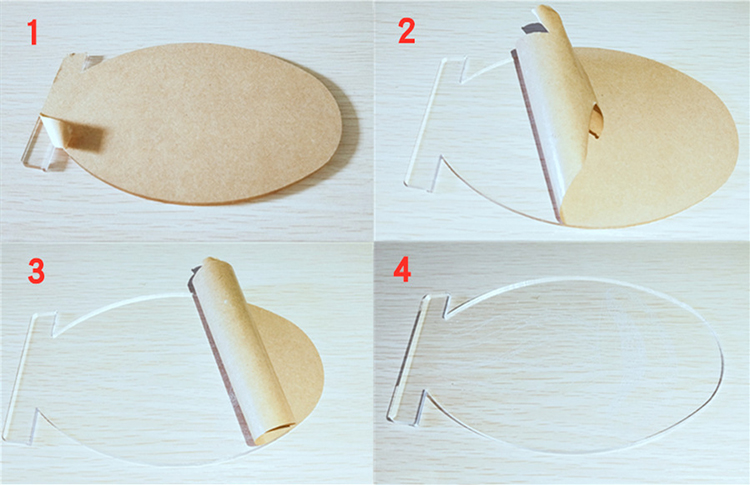 1
2
3
4