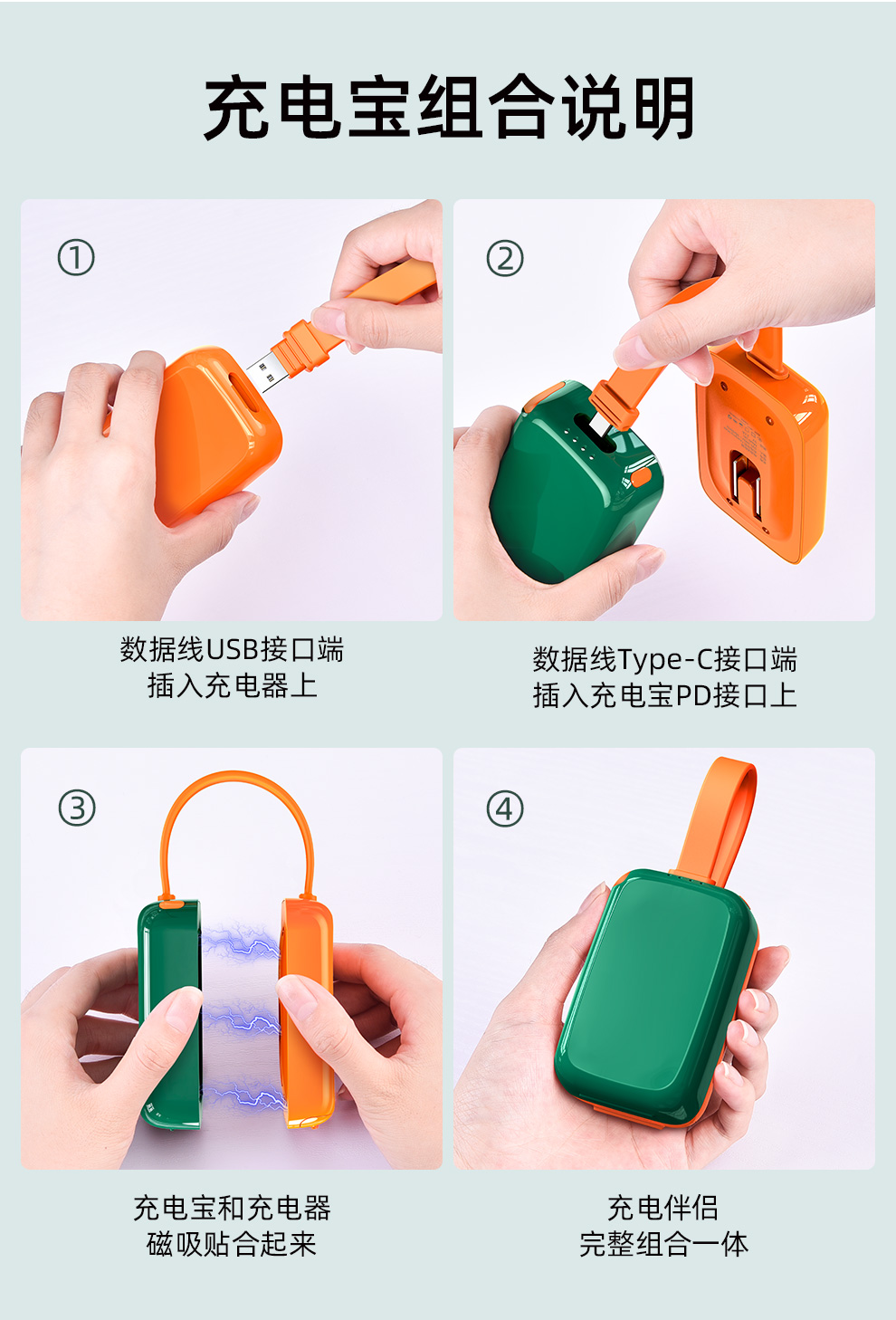 充电宝组合说明

①

数据线USB接口端
插入充电器上

②

数据线Type-C接口端
插入充电宝PD接口上

③

充电宝和充电器
磁吸贴合起来

④

充电伴侣
完整组合一体