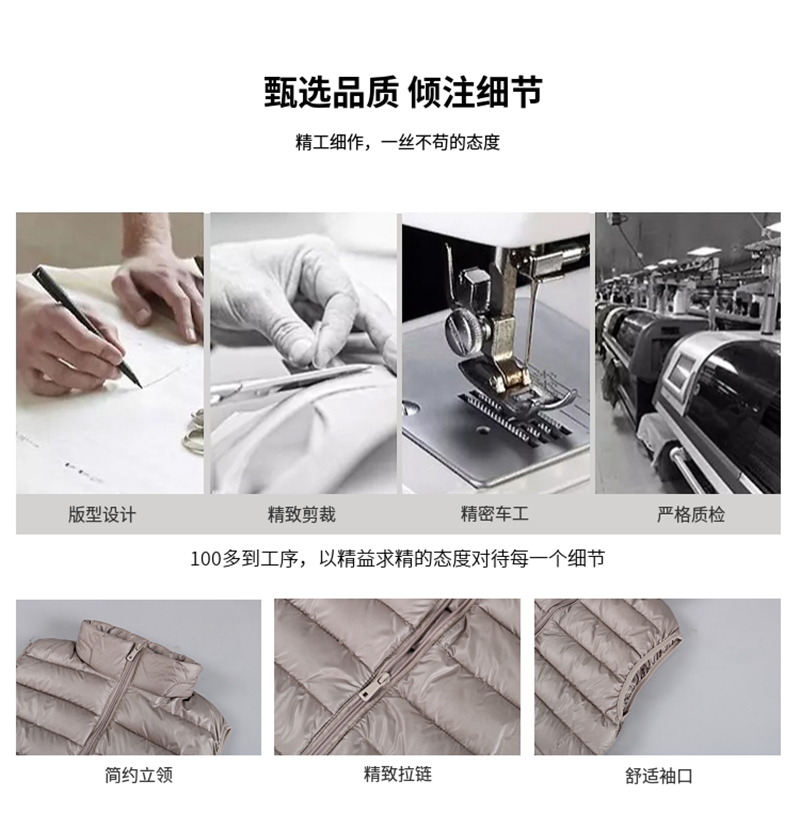 甄选品质 倾注细节

精工细作，一丝不苟的态度

版型设计

精致剪裁

精密车工

严格质检

100多到工序，以精益求精的态度对待每一个细节

简约立领

精致拉链

舒适袖口