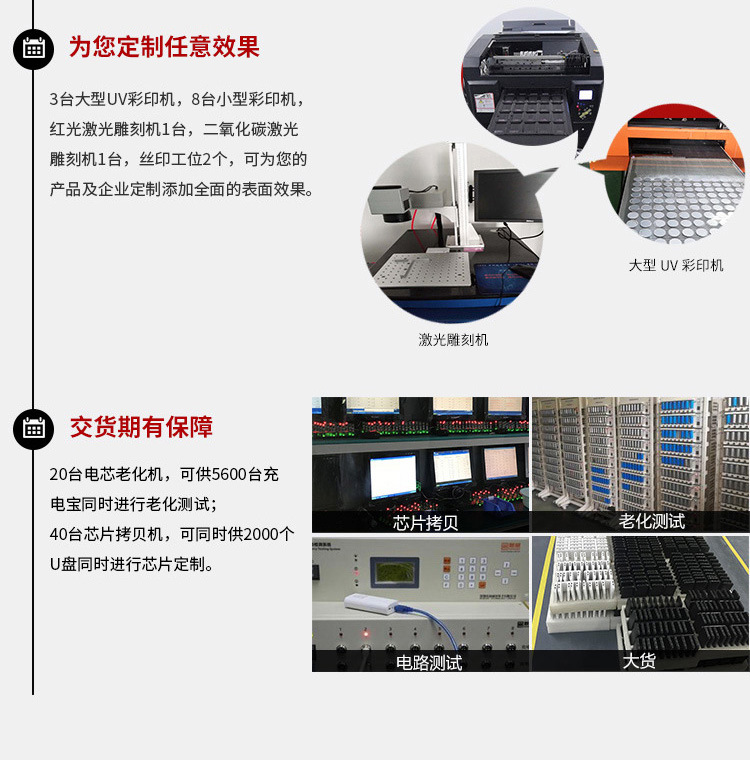 为您定制任意效果

3台大型UV彩印机，8台小型彩印机，红光激光雕刻机1台，二氧化碳激光雕刻机1台，丝印工位2个，可为您的产品及企业定制添加全面的表面效果。

大型 UV 彩印机

激光雕刻机

交货期有保障

20台电芯老化机，可供5600台充电宝同时进行老化测试；
40台芯片拷贝机，可同时供2000个U盘同时进行芯片定制。

芯片拷贝

老化测试

电路测试

大货