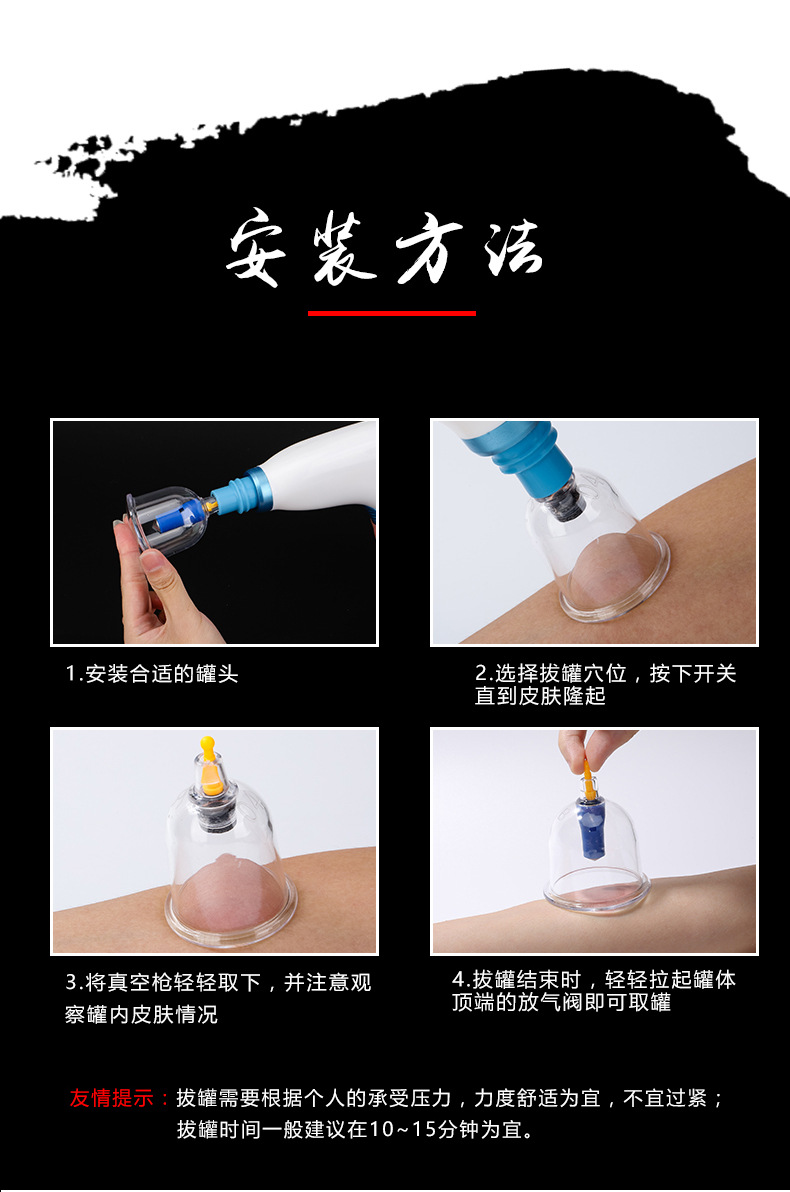 安装方法

1.安装合适的罐头

2.选择拔罐穴位，按下开关直到皮肤隆起

3.将真空枪轻轻取下，并注意观察罐内皮肤情况

4.拔罐结束时，轻轻拉起罐体顶端的放气阀即可取罐

友情提示：拔罐需要根据个人的承受压力，力度舒适为宜，不宜过紧；拔罐时间一般建议在10~15分钟为宜。