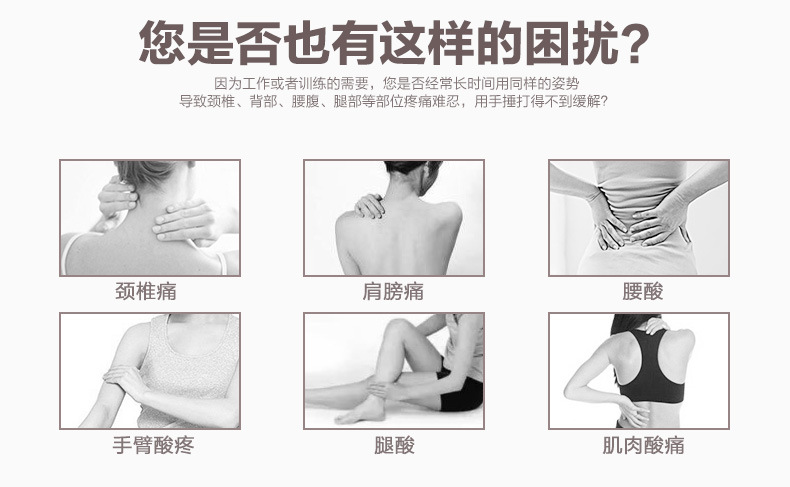 您是否也有这样的困扰?

因为工作或者训练的需要，您是否经常长时间用同样的姿势
导致颈椎、背部、腰腹、腿部等部位疼痛难忍，用手捶打得不到缓解?

颈椎痛

肩膀痛

腰酸

手臂酸疼

腿酸

肌肉酸痛