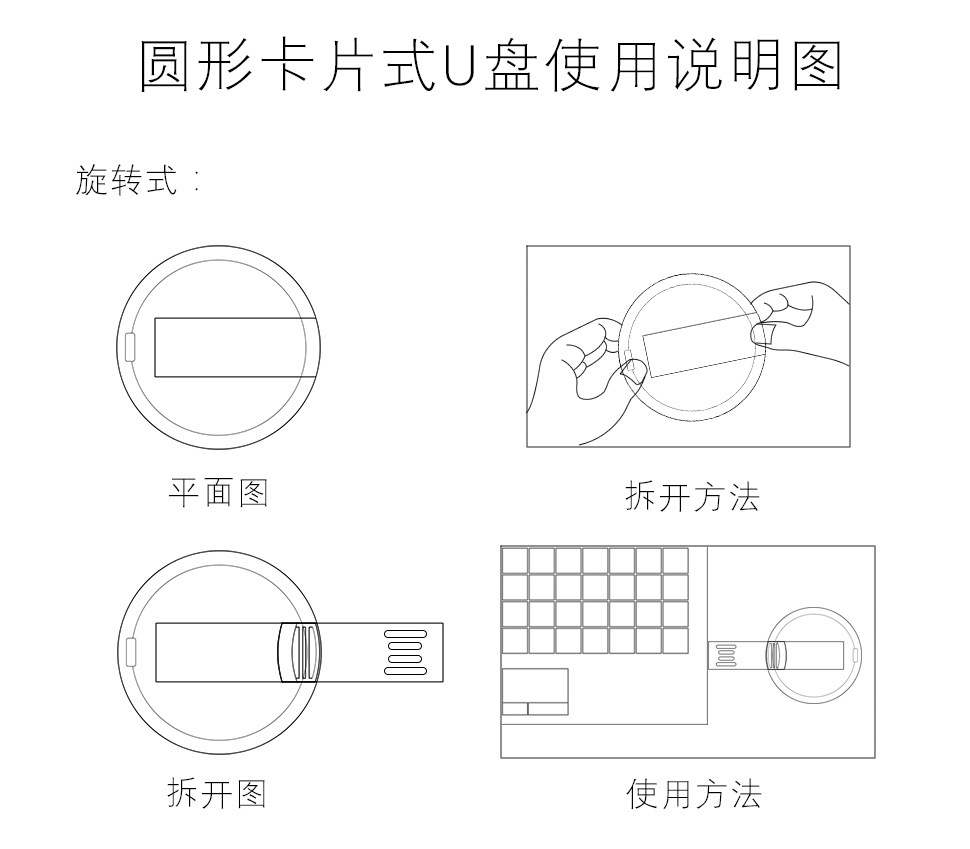 圆形卡片式U盘使用说明图

旋转式：

平面图

拆开方法

拆开图

使用方法