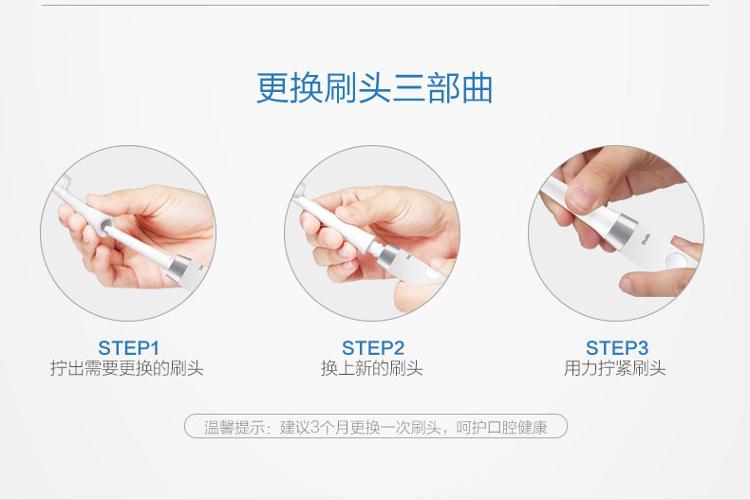 更换刷头三部曲

STEP1
拧出需要更换的刷头

STEP2
换上新的刷头

STEP3
用力拧紧刷头

温馨提示：建议3个月更换一次刷头，呵护口腔健康