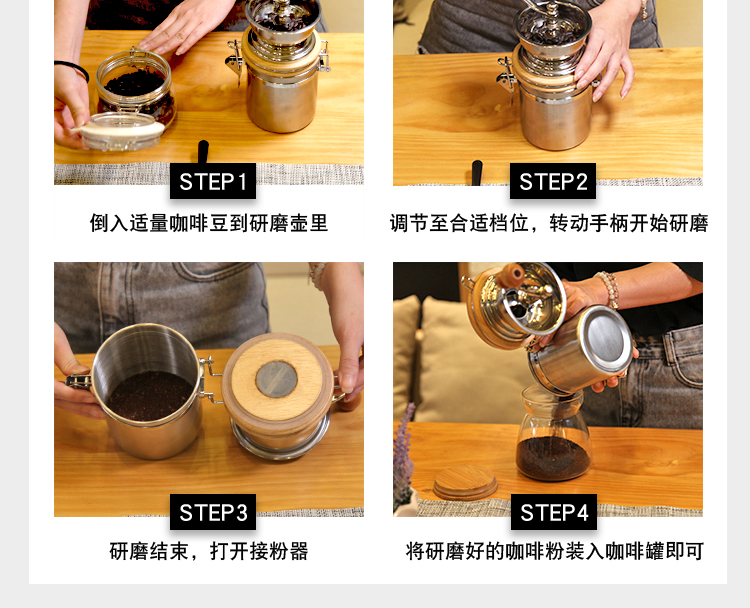 STEP1

倒入适量咖啡豆到研磨壶里

STEP2

调节至合适档位，转动手柄开始研磨

STEP3

研磨结束，打开接粉器

STEP4

将研磨好的咖啡粉装入咖啡罐即可