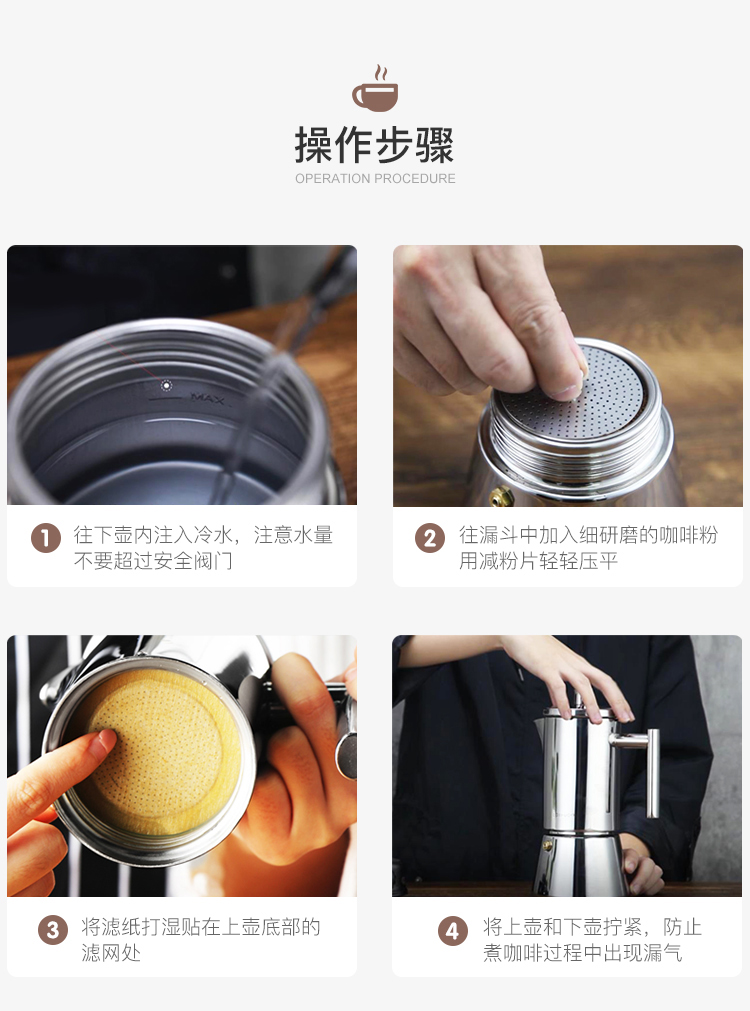 操作步骤
OPERATION PROCEDURE

MAX

1 往下壶内注入冷水，注意水量不要超过安全阀门

2 往漏斗中加入细研磨的咖啡粉用减粉片轻轻压平

3 将滤纸打湿贴在上壶底部的滤网处

4 将上壶和下壶拧紧，防止煮咖啡过程中出现漏气