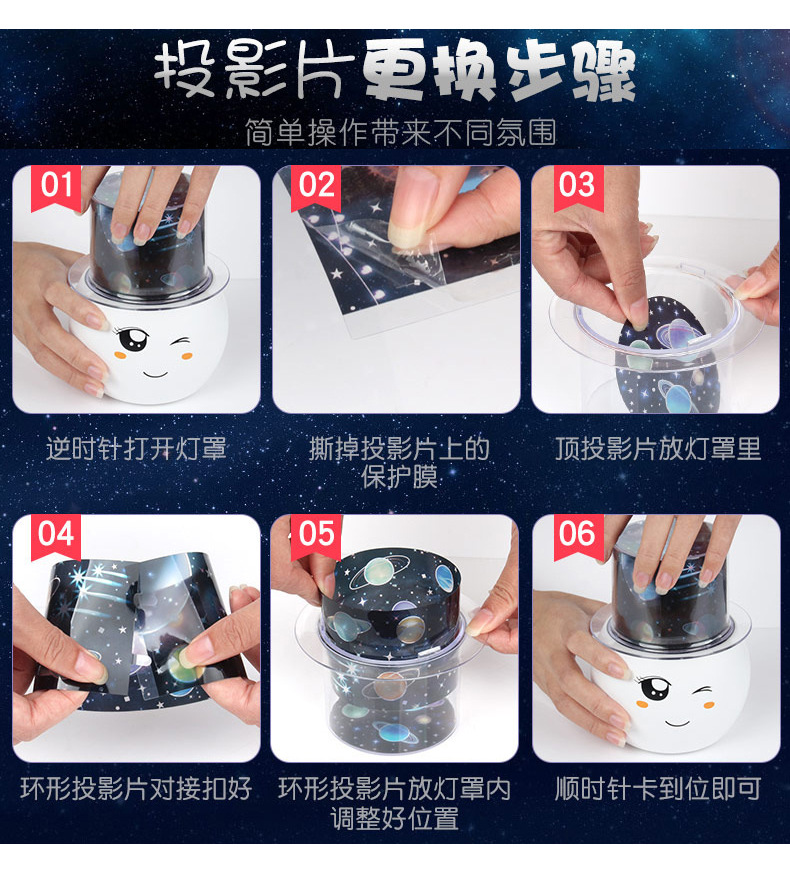 投影片更换步骤
简单操作带来不同氛围

01
逆时针打开灯罩

02
撕掉投影片上的保护膜

03
顶投影片放灯罩里

04
环形投影片对接扣好

05
环形投影片放灯罩内调整好位置

06
顺时针卡到位即可