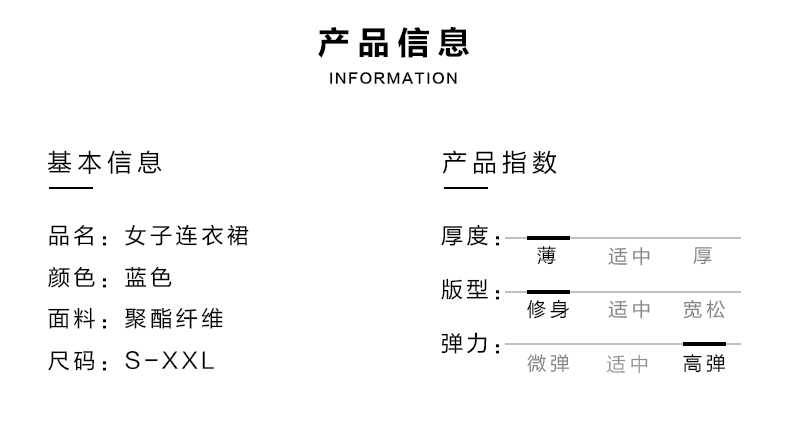 产品信息
INFORMATION

基本信息

品名：女子连衣裙
颜色：蓝色
面料：聚酯纤维
尺码：S-XXL

产品指数

厚度：
薄 适中 厚

版型：
修身 适中 宽松

弹力：
微弹 适中 高弹