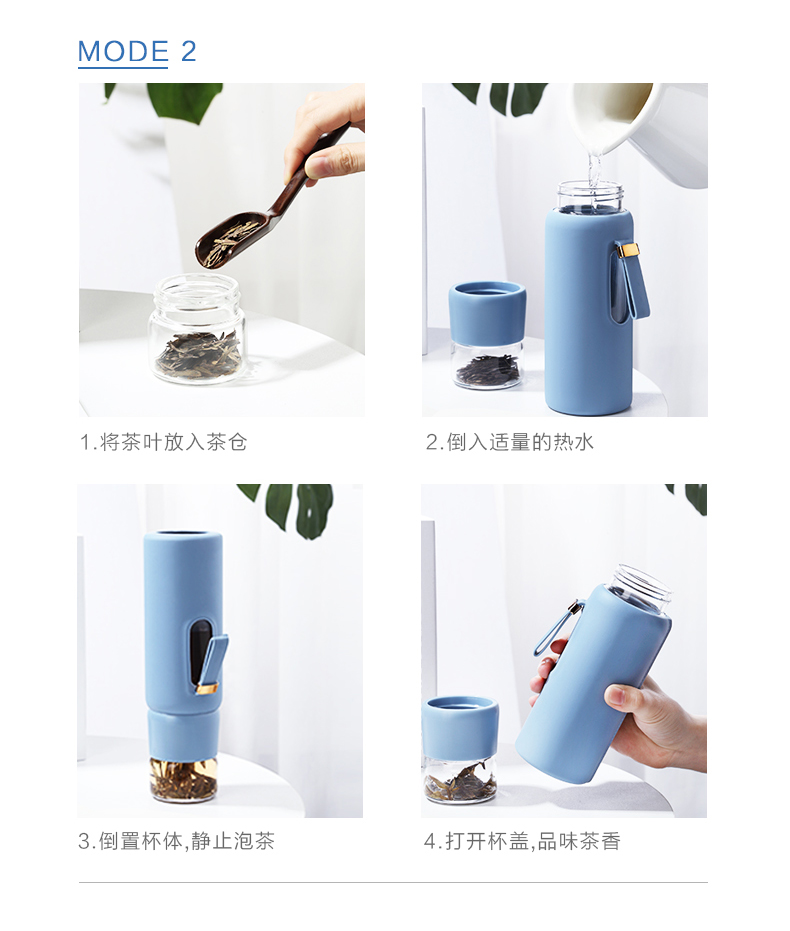 MODE 2

1.将茶叶放入茶仓

2.倒入适量的热水

3.倒置杯体,静止泡茶

4.打开杯盖,品味茶香