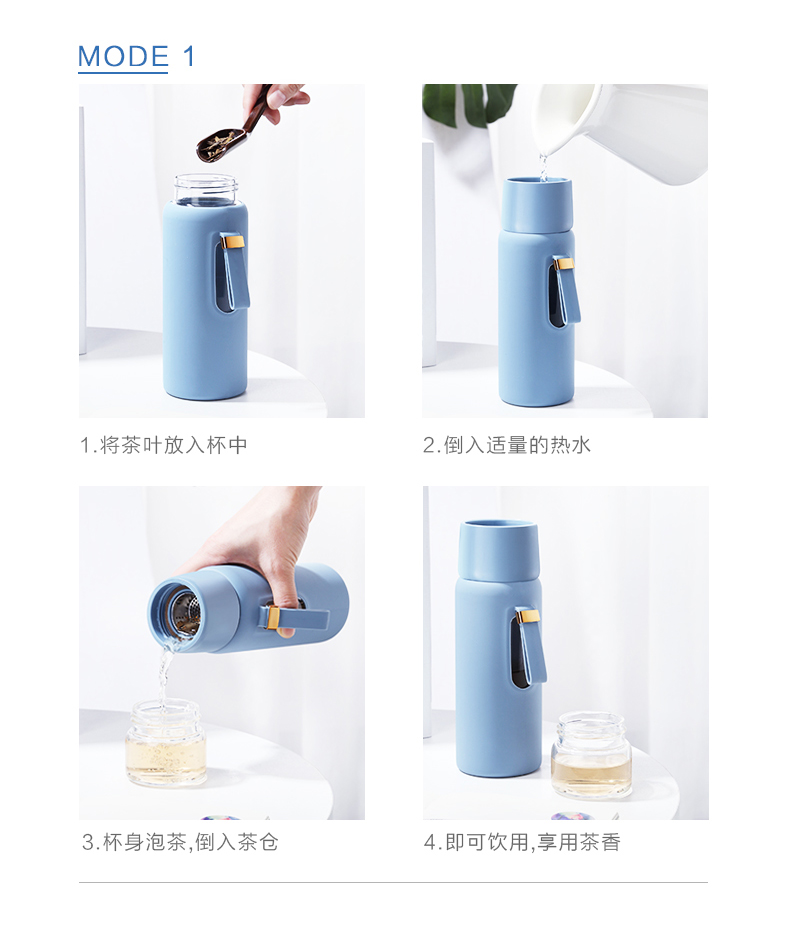 MODE 1

1.将茶叶放入杯中

2.倒入适量的热水

3.杯身泡茶,倒入茶仓

4.即可饮用,享用茶香