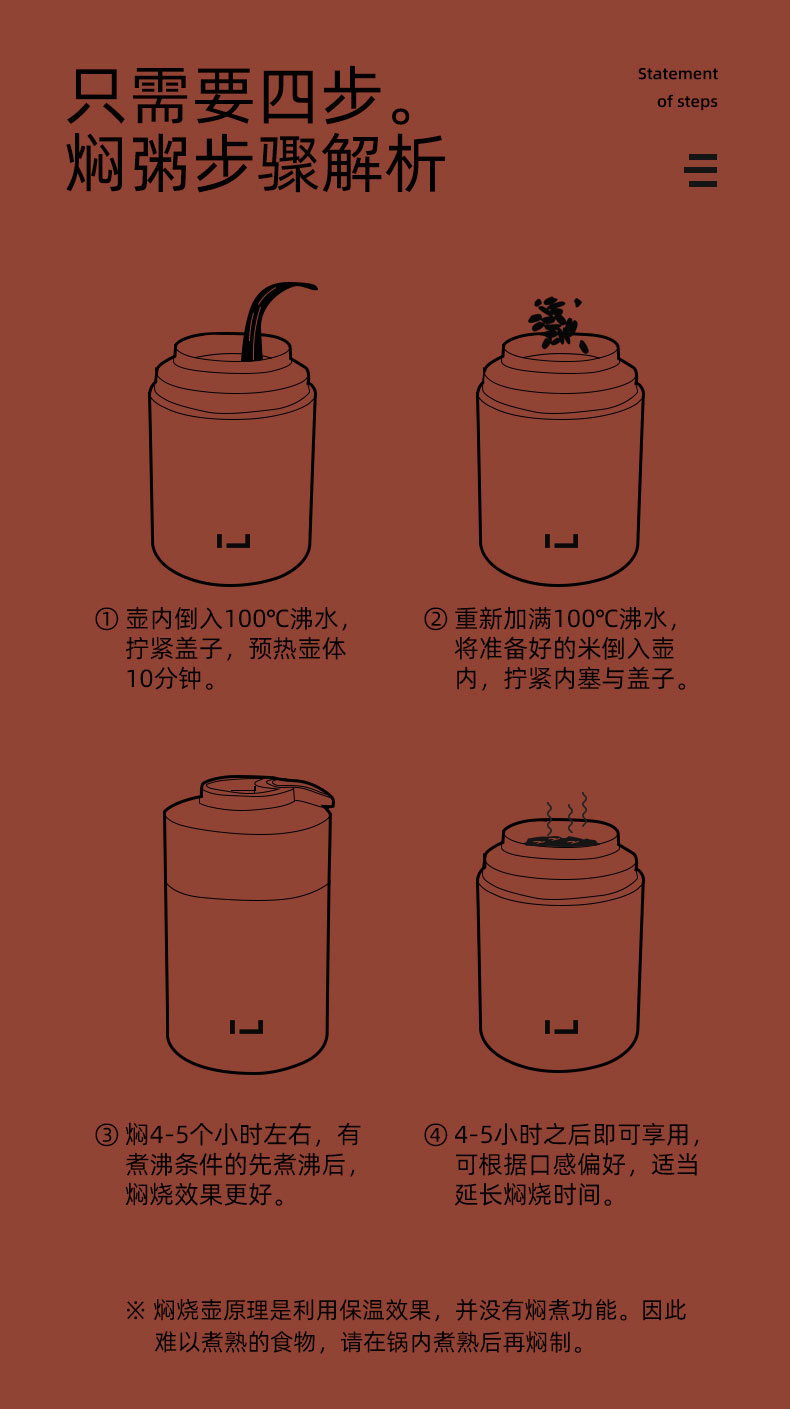 只需要四步。
焖粥步骤解析

Statement
of steps

① 壶内倒入100℃沸水，拧紧盖子，预热壶体10分钟。

② 重新加满100℃沸水，将准备好的米倒入壶内，拧紧内塞与盖子。

③ 焖4-5个小时左右，有煮沸条件的先煮沸后，焖烧效果更好。

④ 4-5小时之后即可享用，可根据口感偏好，适当延长焖烧时间。

※ 焖烧壶原理是利用保温效果，并没有焖煮功能。因此难以煮熟的食物，请在锅内煮熟后再焖制。