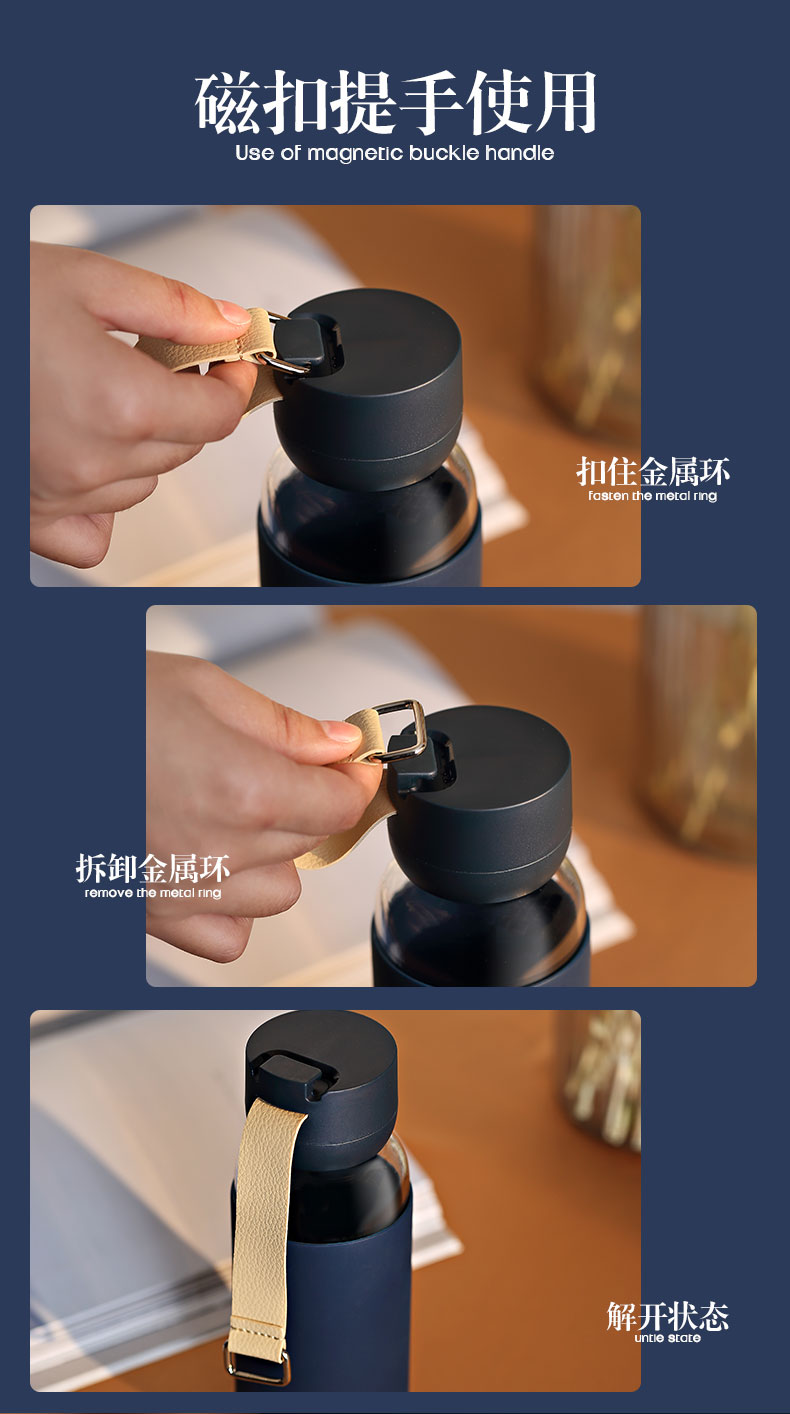 磁扣提手使用
Use of magnetic buckle handle

扣住金属环
fasten the metal ring

拆卸金属环
remove the metal ring

解开状态
untie state