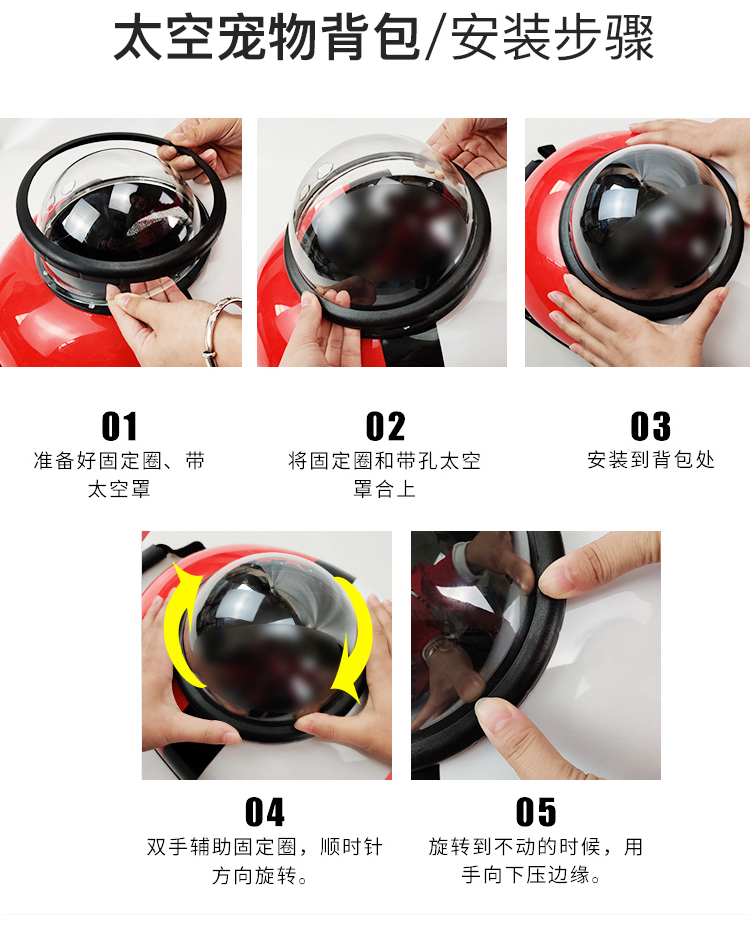 太空宠物背包/安装步骤

01
准备好固定圈、带太空罩

02
将固定圈和带孔太空罩合上

03
安装到背包处

04
双手辅助固定圈，顺时针方向旋转。

05
旋转到不动的时候，用手向下压边缘。